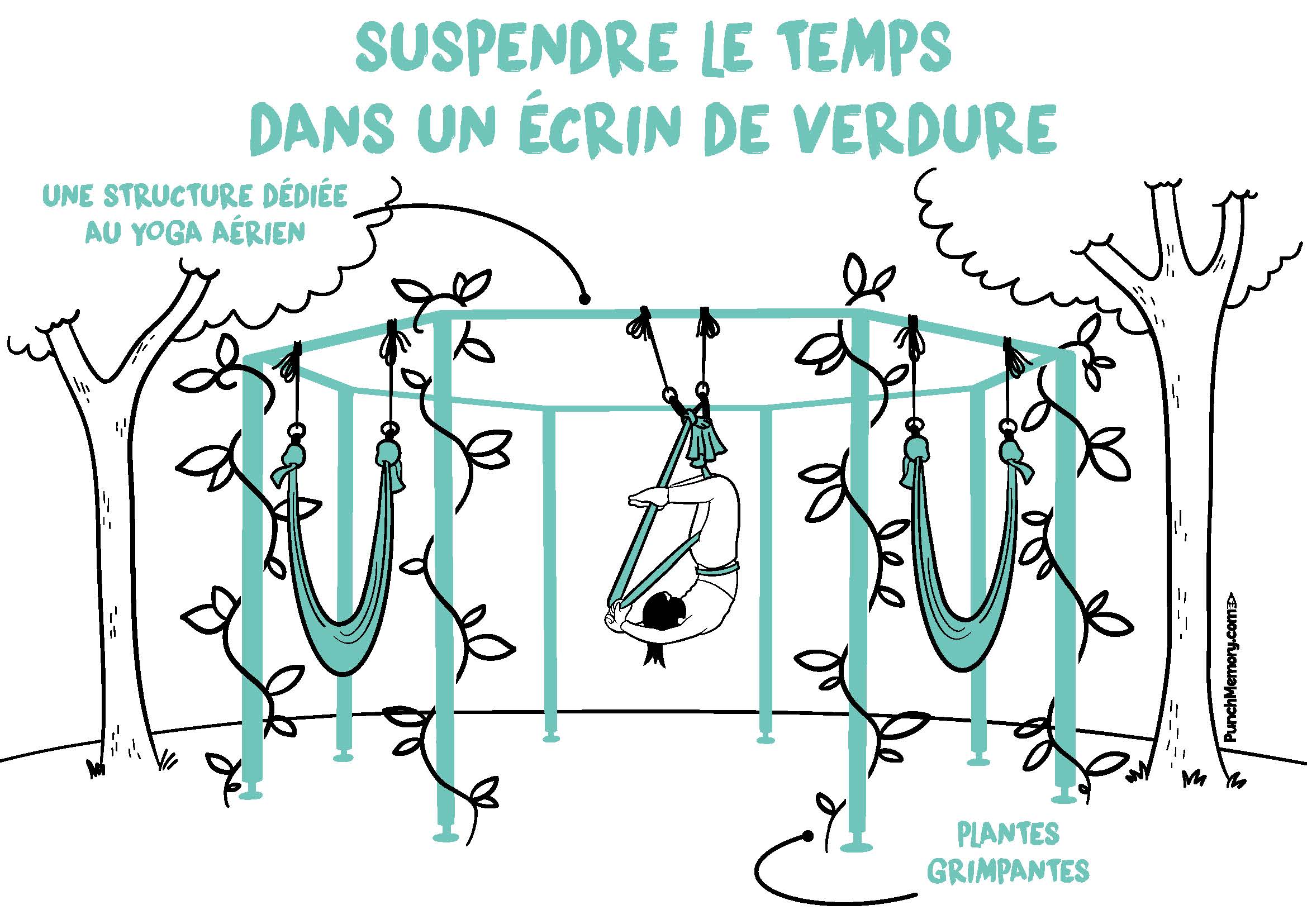 SUSPENDRE LE TEMPS
DANS UN ÉCRIN DE VERDURE

UNE STRUCTURE DÉDIÉE
AU YOGA AÉRIEN

PunchMemory.com

PLANTES
GRIMPANTES