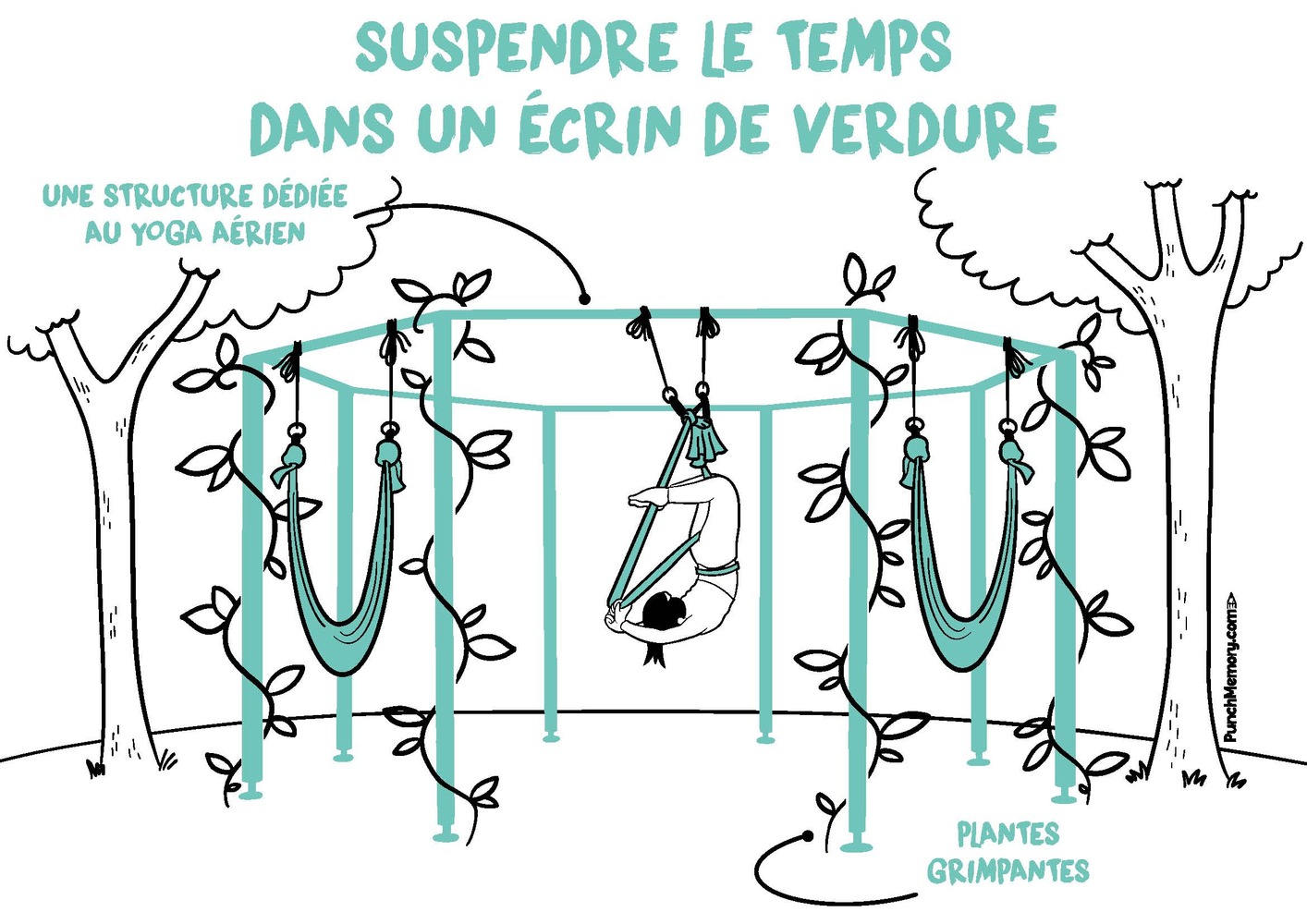 SUSPENDRE LE TEMPS DANS UN ÉCRIN DE VERDURE

UNE STRUCTURE DÉDIÉE AU YOGA AÉRIEN

PunchMemory.com

PLANTES GRIMPANTES